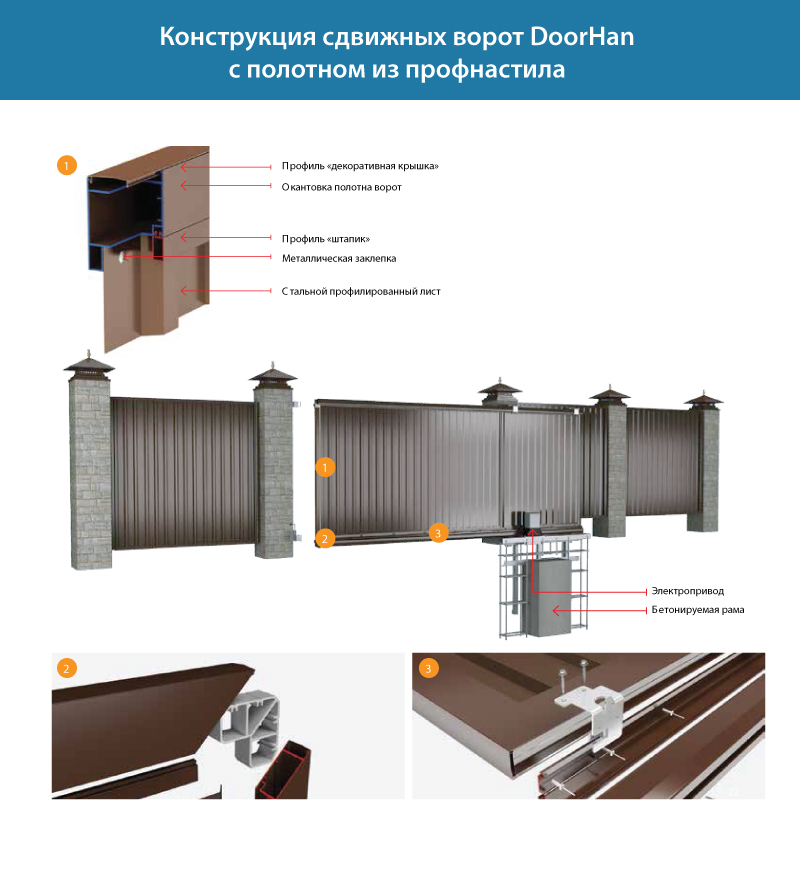 Конструкция сдвижных ворот DoorHan с полотном из профнастила

1

Профиль «декоративная крышка»

Окантовка полотна ворот

Профиль «штапик»

Металлическая заклепка

Стальной профилированный лист

1

2

3

Электропривод

Бетонируемая рама

2

3